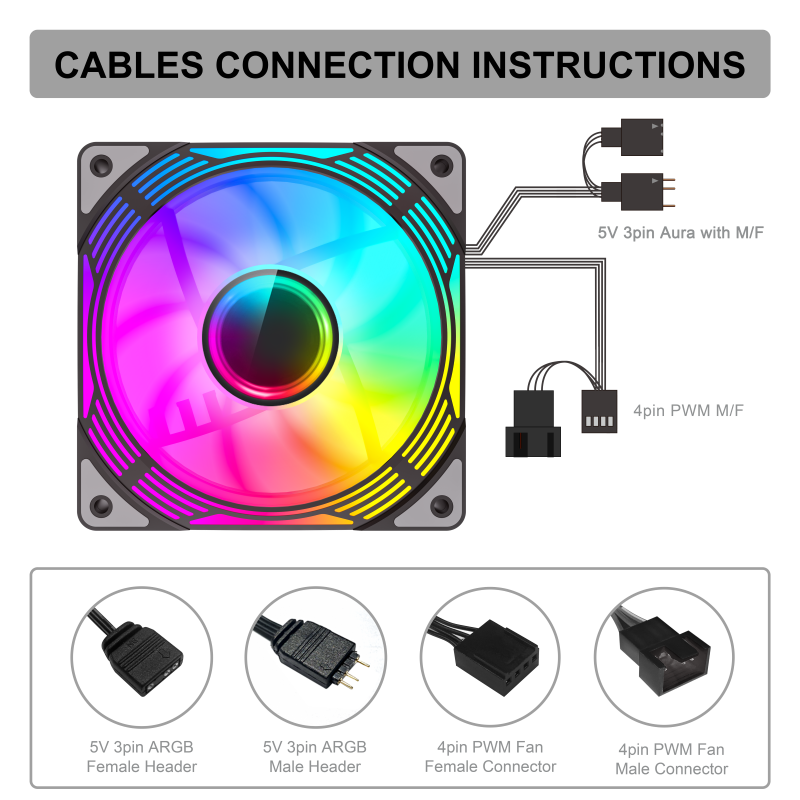 CABLES CONNECTION INSTRUCTIONS

5V 3pin Aura with M/F

4pin PWM M/F

5V 3pin ARGB Female Header

5V 3pin ARGB Male Header

4pin PWM Fan Female Connector

4pin PWM Fan Male Connector