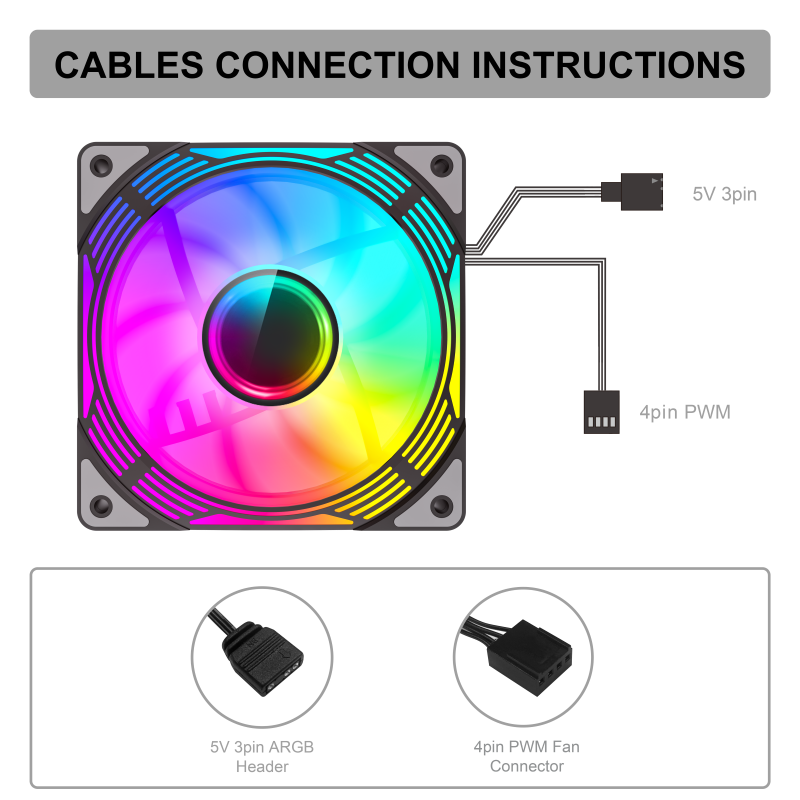 CABLES CONNECTION INSTRUCTIONS

5V 3pin

4pin PWM

5V 3pin ARGB Header

4pin PWM Fan Connector