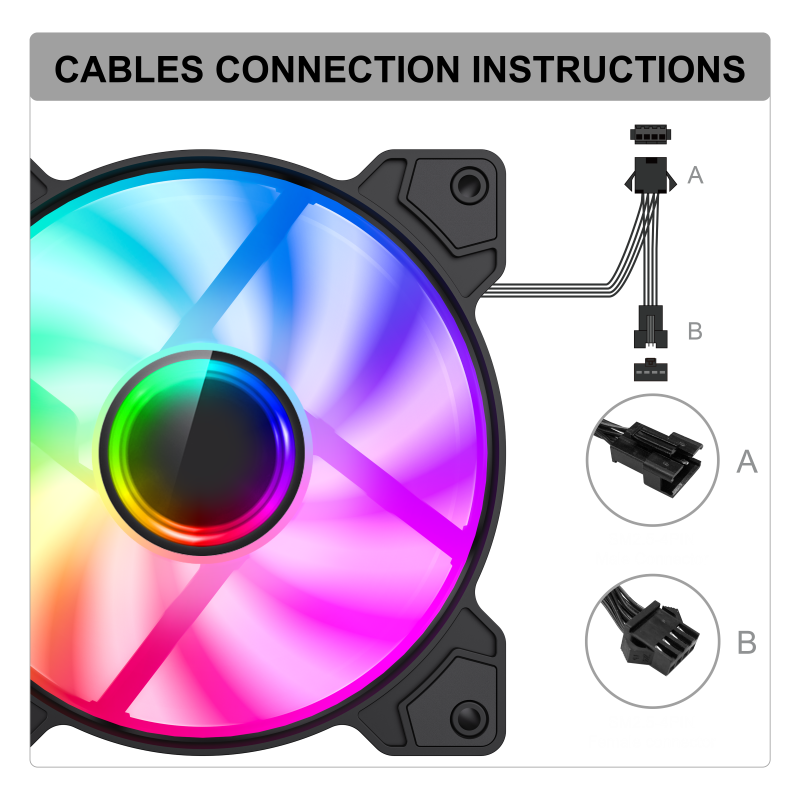 CABLES CONNECTION INSTRUCTIONS

A

B

A

B