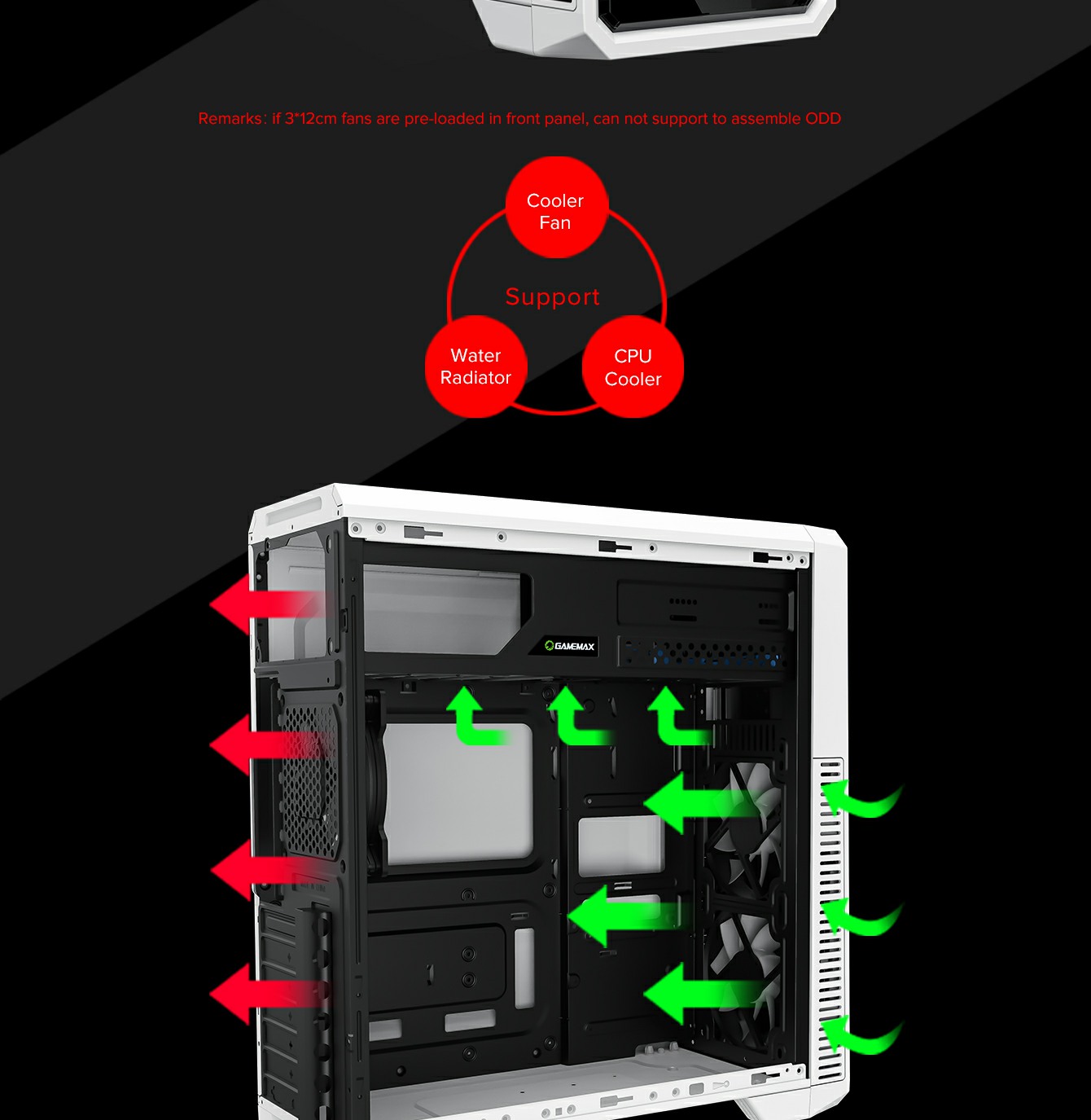 Remarks: if 3*12cm fans are pre-loaded in front panel, can not support to assemble ODD

Cooler Fan

Support

Water Radiator

CPU Cooler

GAMEMAX