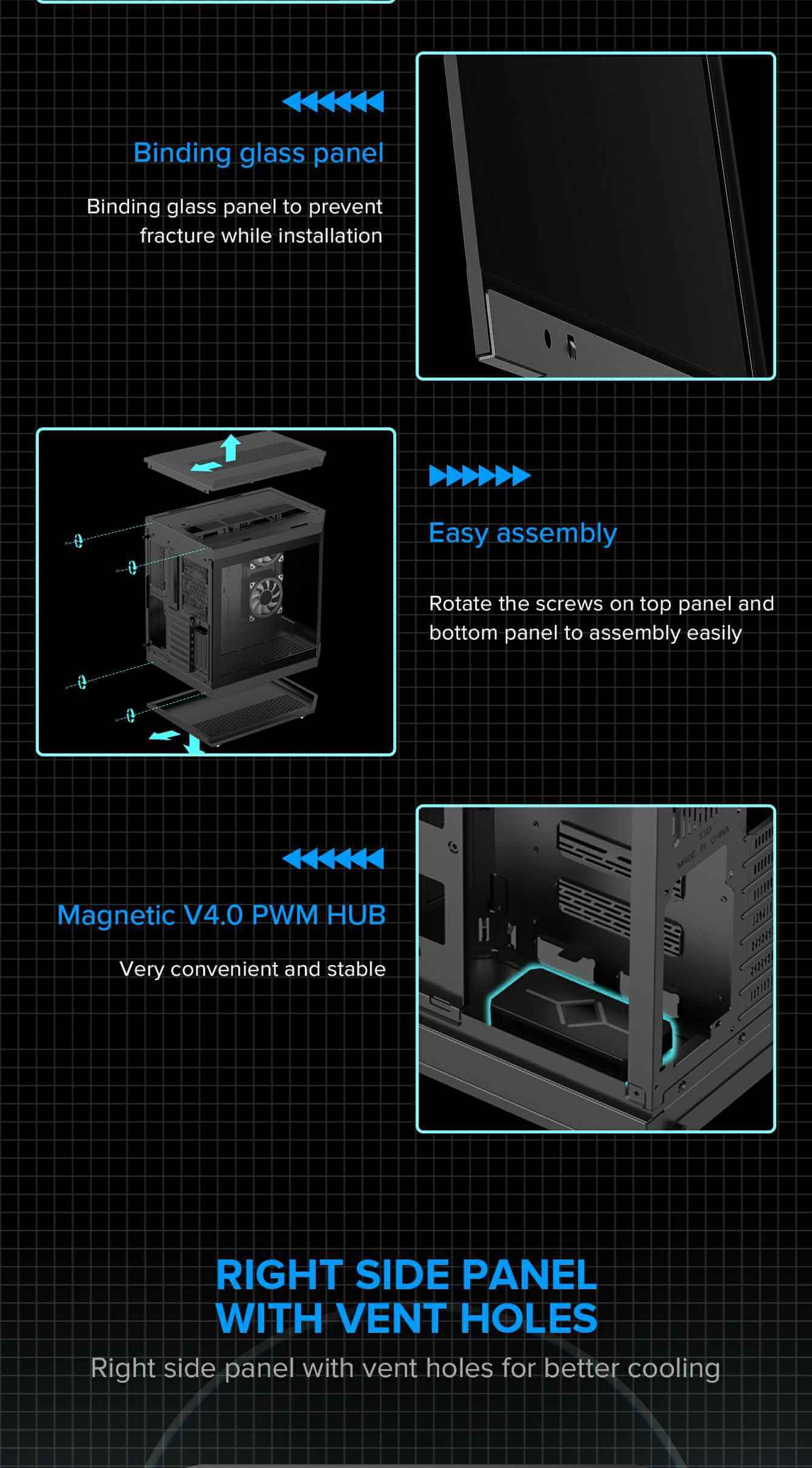 Binding glass panel

Binding glass panel to prevent fracture while installation

Easy assembly

Rotate the screws on top panel and bottom panel to assembly easily

Magnetic V4.0 PWM HUB

Very convenient and stable

SSD
MADE IN CHINA

RIGHT SIDE PANEL WITH VENT HOLES

Right side panel with vent holes for better cooling