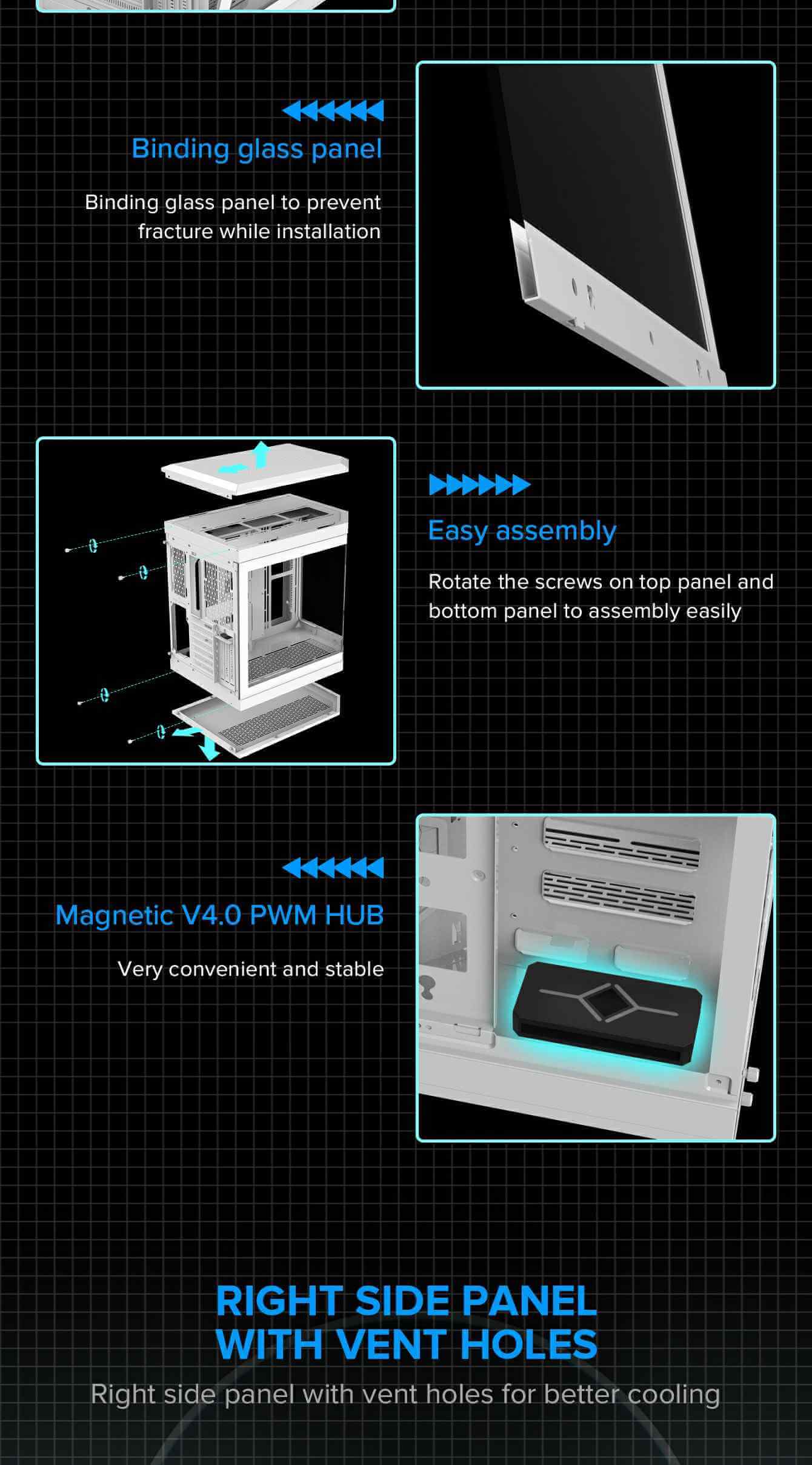 Binding glass panel

Binding glass panel to prevent fracture while installation

Easy assembly

Rotate the screws on top panel and bottom panel to assembly easily

Magnetic V4.0 PWM HUB

Very convenient and stable

RIGHT SIDE PANEL WITH VENT HOLES

Right side panel with vent holes for better cooling