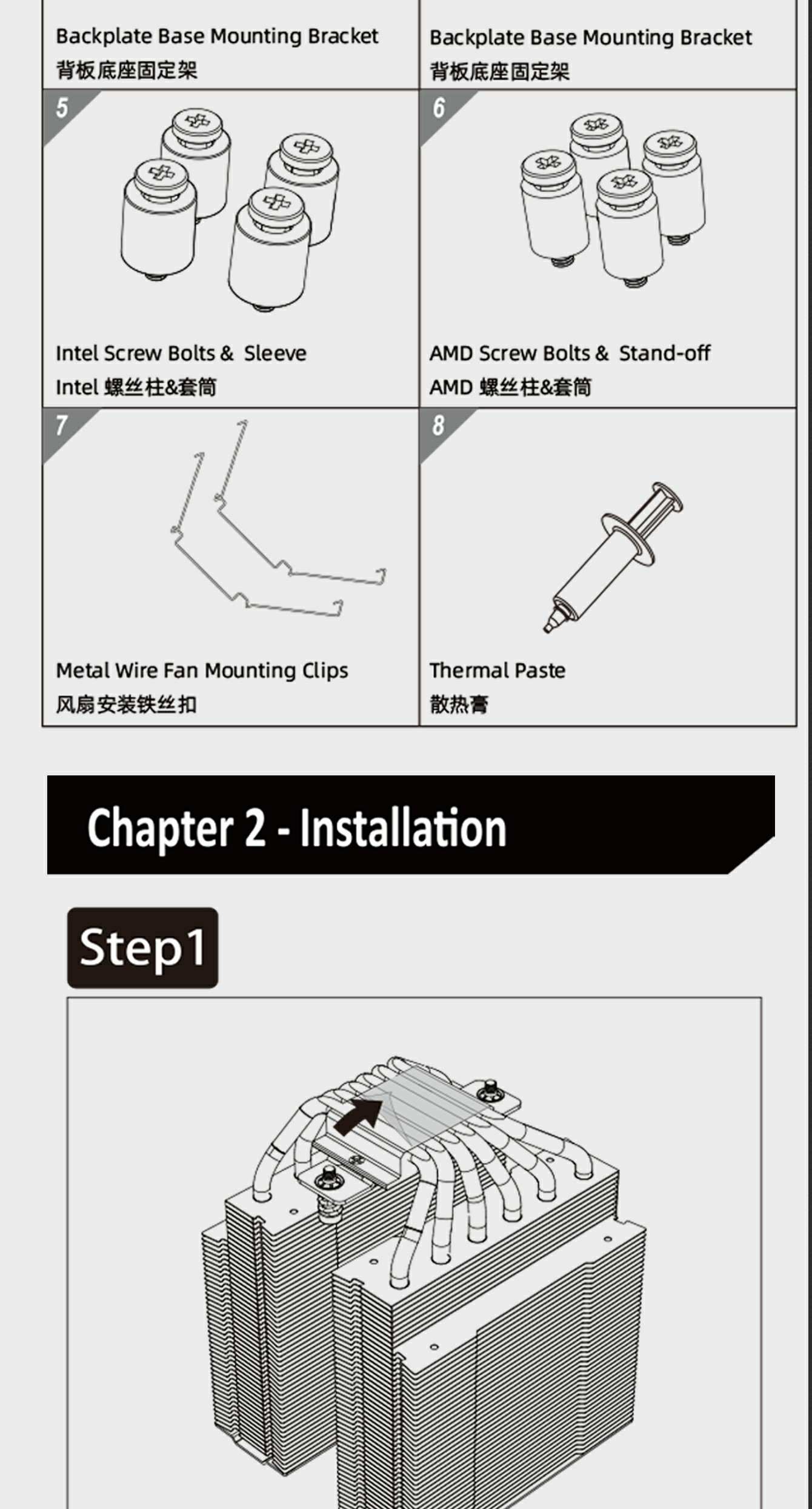 Backplate Base Mounting Bracket
背板底座固定架

Backplate Base Mounting Bracket
背板底座固定架

5

Intel Screw Bolts & Sleeve
Intel 螺丝柱&套筒

6

AMD Screw Bolts & Stand-off
AMD 螺丝柱&套筒

7

Metal Wire Fan Mounting Clips
风扇安装铁丝扣

8

Thermal Paste
散热膏

Chapter 2 - Installation

Step1